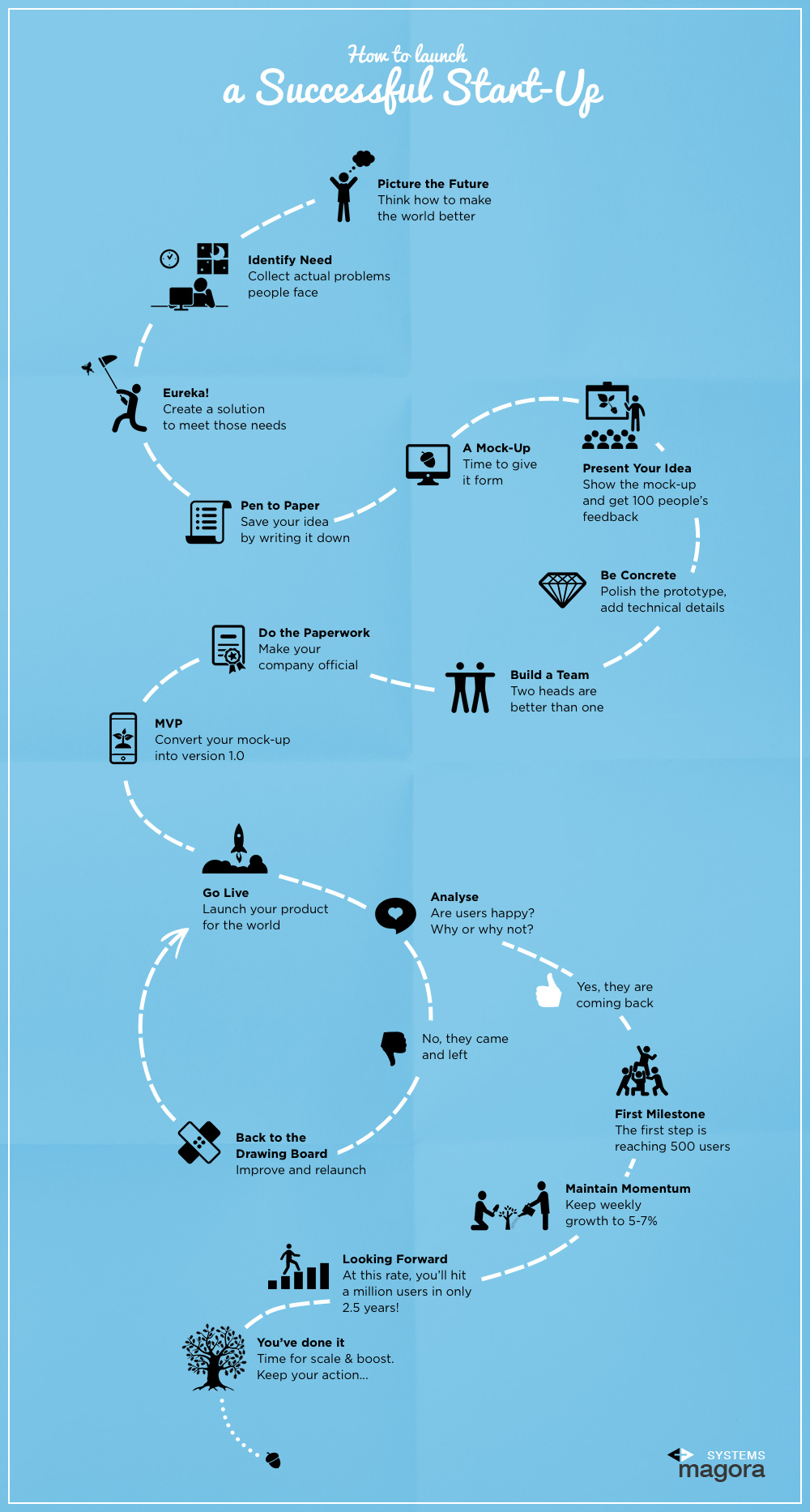 How to launch
a Successful Start-Up

Picture the Future
Think how to make the world better

Identify Need
Collect actual problems people face

Eureka!
Create a solution to meet those needs

Pen to Paper
Save your idea by writing it down

A Mock-Up
Time to give it form

Present Your Idea
Show the mock-up and get 100 people's feedback

Be Concrete
Polish the prototype, add technical details

Build a Team
Two heads are better than one

Do the Paperwork
Make your company official

MVP
Convert your mock-up into version 1.0

Go Live
Launch your product for the world

Analyse
Are users happy? Why or why not?

Yes, they are coming back

No, they came and left

Back to the Drawing Board
Improve and relaunch

First Milestone
The first step is reaching 500 users

Maintain Momentum
Keep weekly growth to 5-7%

Looking Forward
At this rate, you'll hit a million users in only 2.5 years!

You've done it
Time for scale & boost. Keep your action...

SYSTEMS
magora