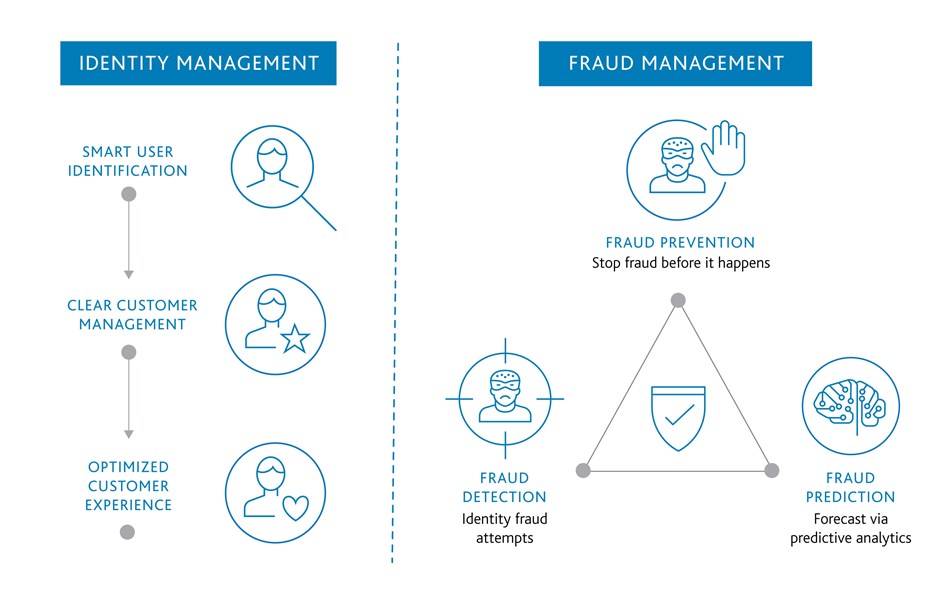 IDENTITY MANAGEMENT

SMART USER IDENTIFICATION

CLEAR CUSTOMER MANAGEMENT

OPTIMIZED CUSTOMER EXPERIENCE

FRAUD MANAGEMENT

FRAUD PREVENTION
Stop fraud before it happens

FRAUD DETECTION
Identity fraud attempts

FRAUD PREDICTION
Forecast via predictive analytics